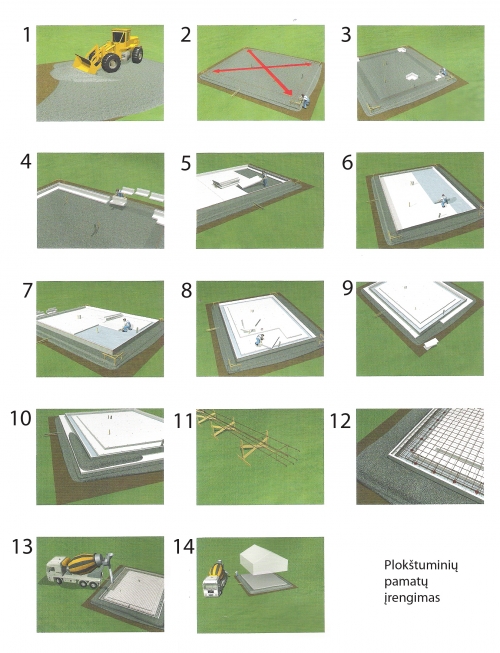 1

2

3

4

5

6

7

8

9

10

11

12

13

14

Plokštuminių pamatų įrengimas